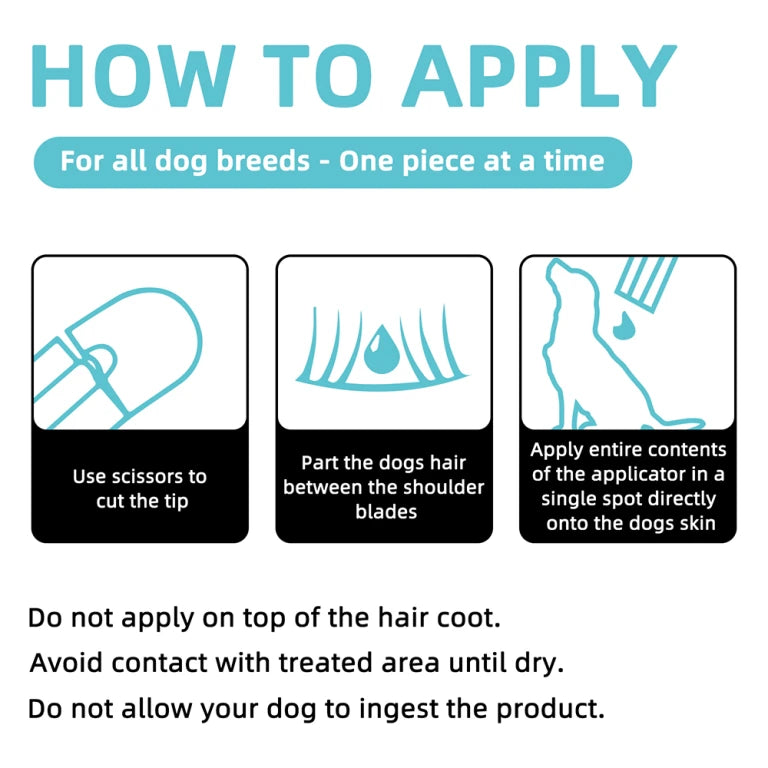 HOW TO APPLY

For all dog breeds - One piece at a time

Use scissors to cut the tip

Part the dogs hair between the shoulder blades

Apply entire contents of the applicator in a single spot directly onto the dogs skin

Do not apply on top of the hair coot.

Avoid contact with treated area until dry.

Do not allow your dog to ingest the product.