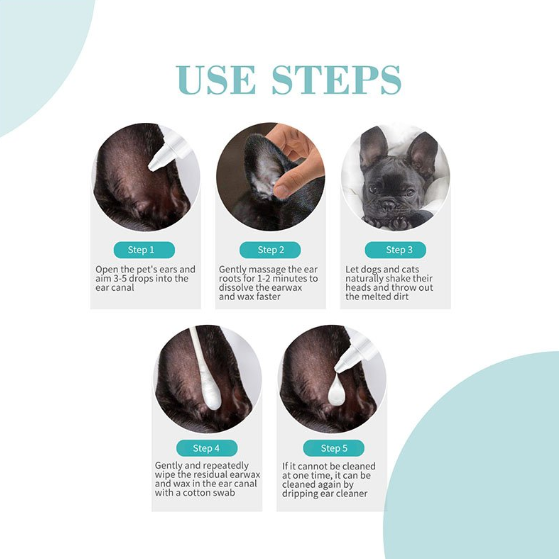 USE STEPS

Step 1

Open the pet's ears and aim 3-5 drops into the ear canal

Step 2

Gently massage the ear roots for 1-2 minutes to dissolve the earwax and wax faster

Step 3

Let dogs and cats naturally shake their heads and throw out the melted dirt

Step 4

Gently and repeatedly wipe the residual earwax and wax in the ear canal with a cotton swab

Step 5

If it cannot be cleaned at one time, it can be cleaned again by dripping ear cleaner